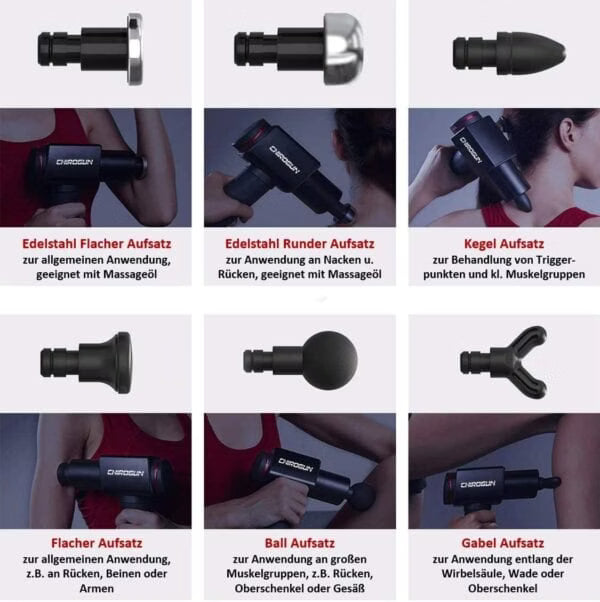 CHIROGUN

Edelstahl Flacher Aufsatz
zur allgemeinen Anwendung, geeignet mit Massageöl

CHIROGUN

Edelstahl Runder Aufsatz
zur Anwendung an Nacken u. Rücken, geeignet mit Massageöl

CHIROGUN

Kegel Aufsatz
zur Behandlung von Triggerpunkten und kl. Muskelgruppen

CHIROGUN

Flacher Aufsatz
zur allgemeinen Anwendung, z.B. an Rücken, Beinen oder Armen

CHIROGUN

Ball Aufsatz
zur Anwendung an großen Muskelgruppen, z.B. Rücken, Oberschenkel oder Gesäß

CHIROGUN

Gabel Aufsatz
zur Anwendung entlang der Wirbelsäule, Wade oder Oberschenkel